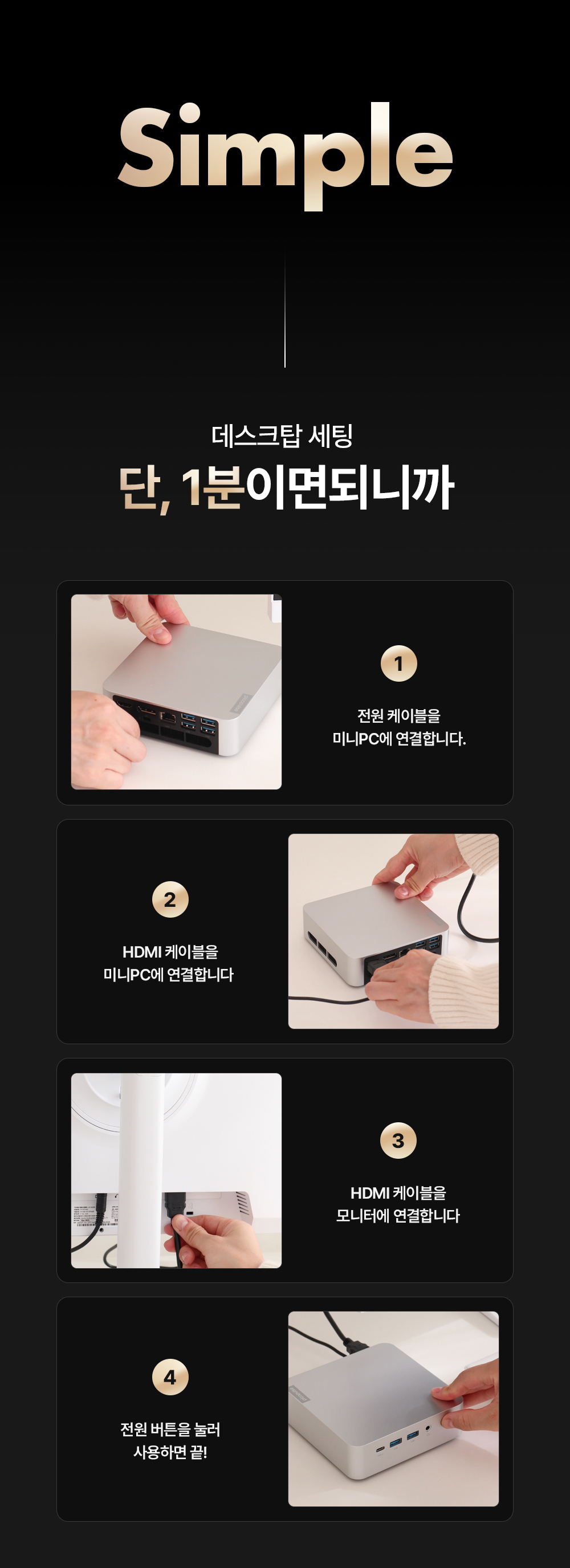 Simple

데스크탑 세팅

단, 1분이면되니까

1

전원 케이블을 미니PC에 연결합니다.

2

HDMI 케이블을 미니PC에 연결합니다

3

HDMI 케이블을 모니터에 연결합니다

4

전원 버튼을 눌러 사용하면 끝!