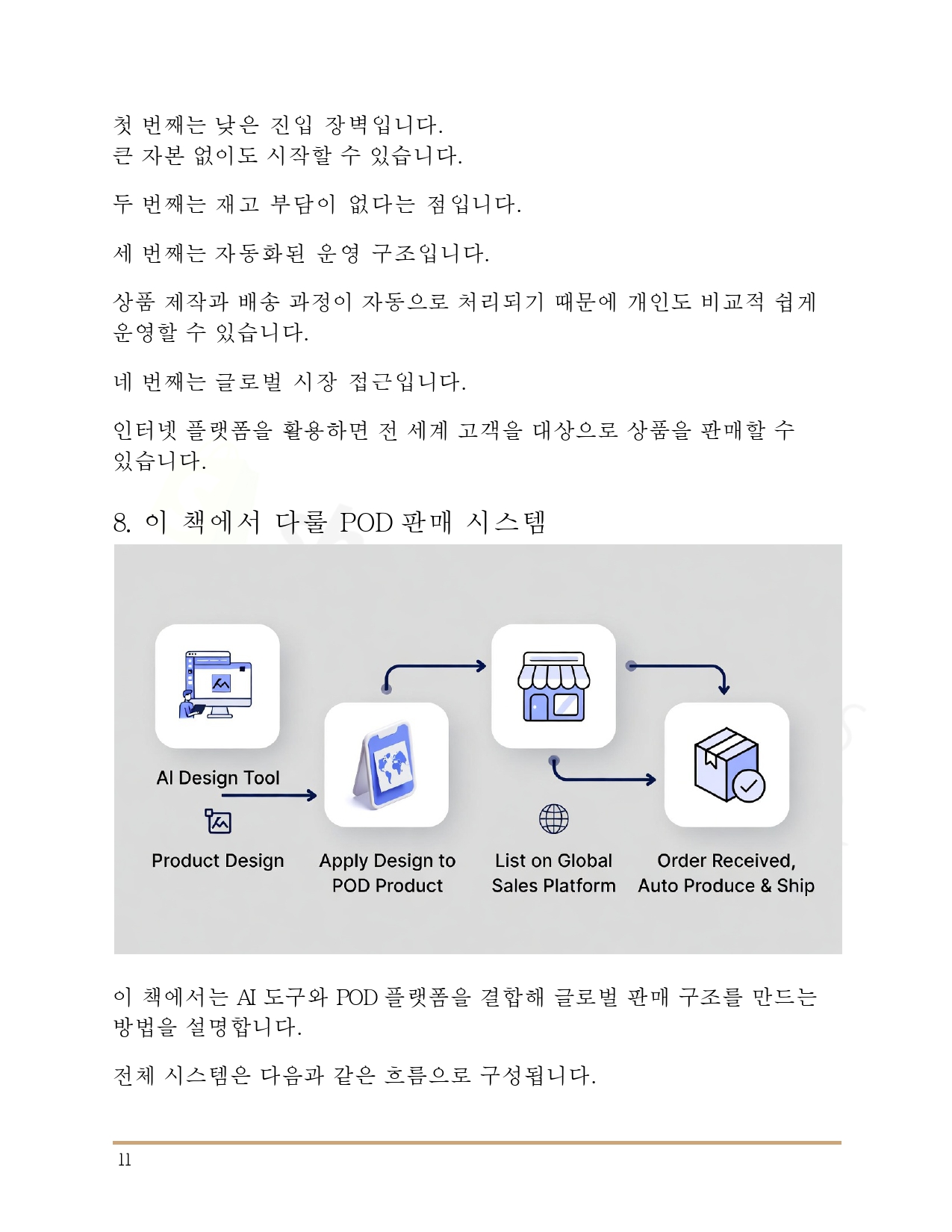 첫 번째는 낮은 진입 장벽입니다.
큰 자본 없이도 시작할 수 있습니다.

두 번째는 재고 부담이 없다는 점입니다.

세 번째는 자동화된 운영 구조입니다.

상품 제작과 배송 과정이 자동으로 처리되기 때문에 개인도 비교적 쉽게 운영할 수 있습니다.

네 번째는 글로벌 시장 접근입니다.

인터넷 플랫폼을 활용하면 전 세계 고객을 대상으로 상품을 판매할 수 있습니다.

8. 이 책에서 다룰 POD 판매 시스템

AI Design Tool

Product Design

Apply Design to POD Product

List on Global Sales Platform

Order Received, Auto Produce & Ship

이 책에서는 AI 도구와 POD 플랫폼을 결합해 글로벌 판매 구조를 만드는 방법을 설명합니다.

전체 시스템은 다음과 같은 흐름으로 구성됩니다.

11