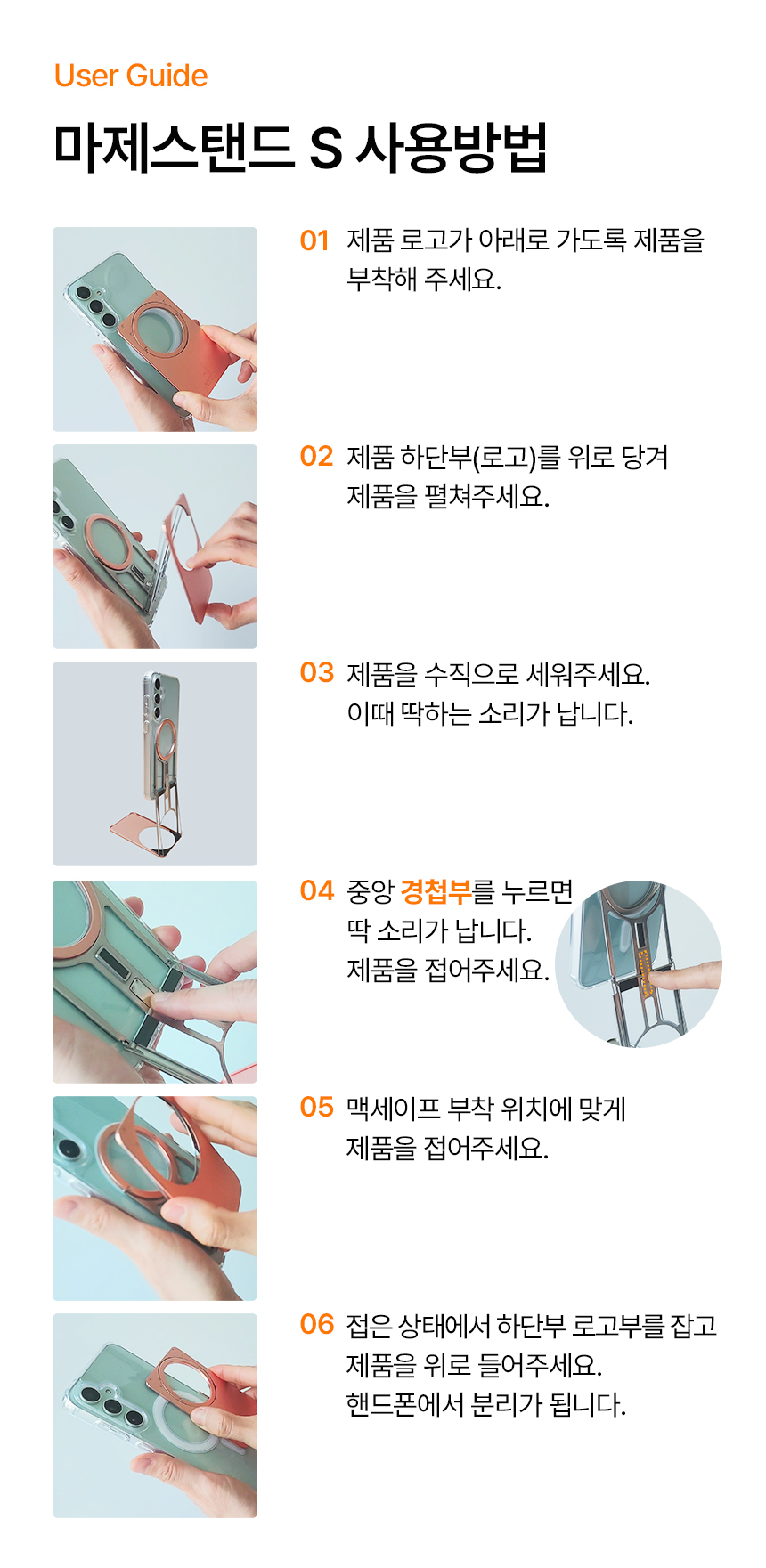 User Guide

마제스탠드 S 사용방법

01 제품 로고가 아래로 가도록 제품을 부착해 주세요.

02 제품 하단부(로고)를 위로 당겨 제품을 펼쳐주세요.

03 제품을 수직으로 세워주세요. 이때 딱하는 소리가 납니다.

04 중앙 경첩부를 누르면 딱 소리가 납니다. 제품을 접어주세요.

05 맥세이프 부착 위치에 맞게 제품을 접어주세요.

06 접은 상태에서 하단부 로고부를 잡고 제품을 위로 들어주세요. 핸드폰에서 분리가 됩니다.