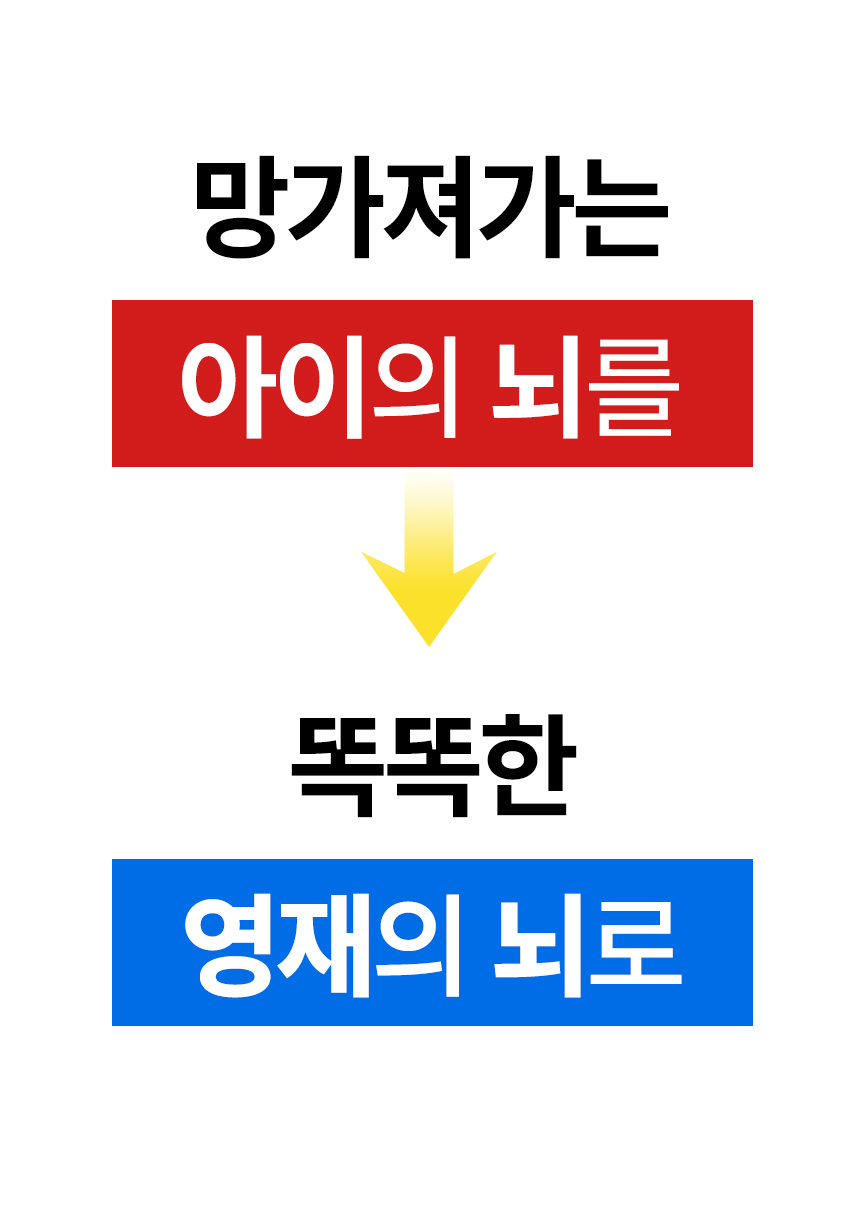 망가져가는

아이의 뇌를

똑똑한

영재의 뇌로