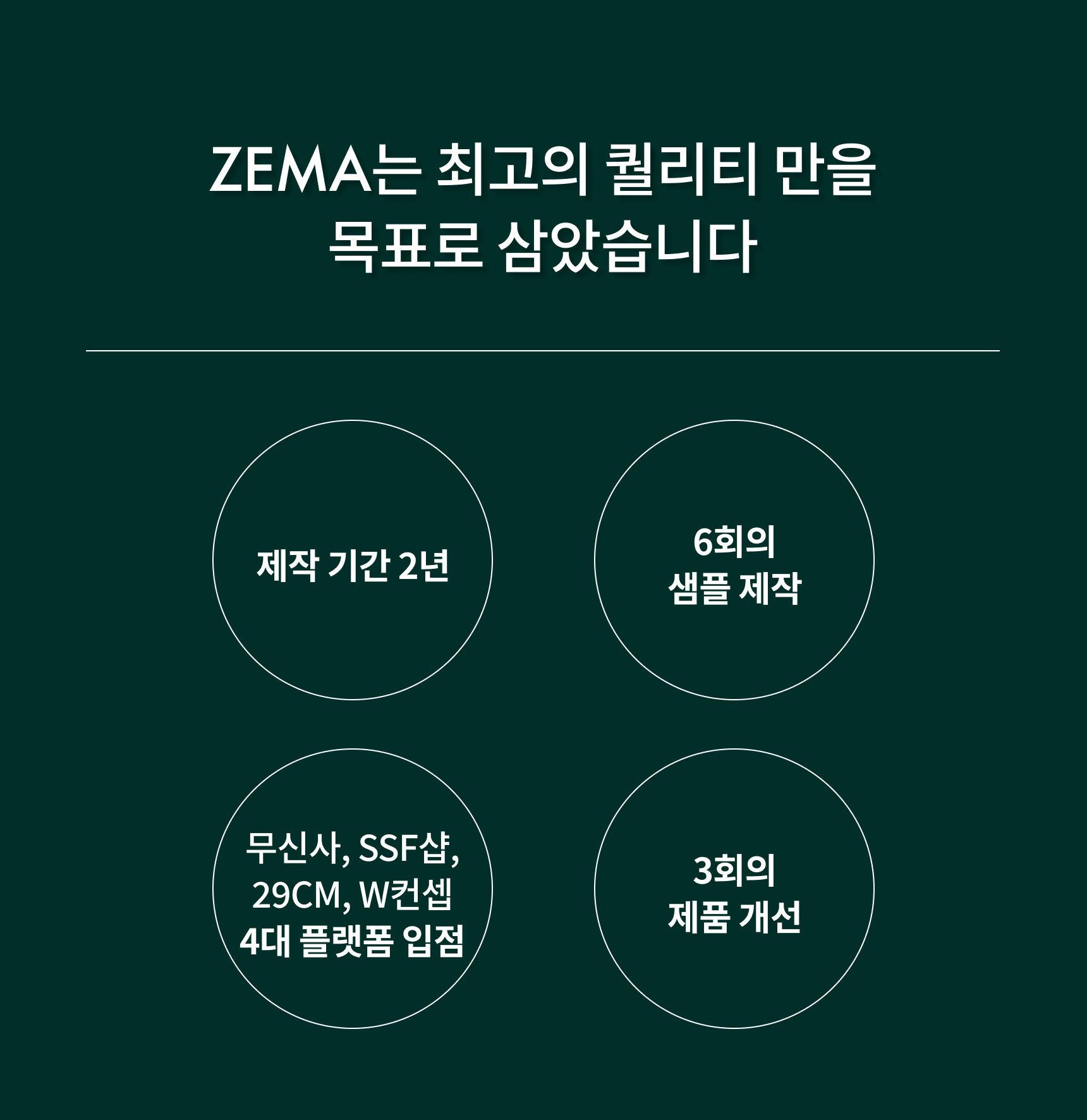 ZEMA는 최고의 퀄리티 만을
목표로 삼았습니다

제작 기간 2년

6회의
샘플 제작

무신사, SSF샵,
29CM, W컨셉
4대 플랫폼 입점

3회의
제품 개선