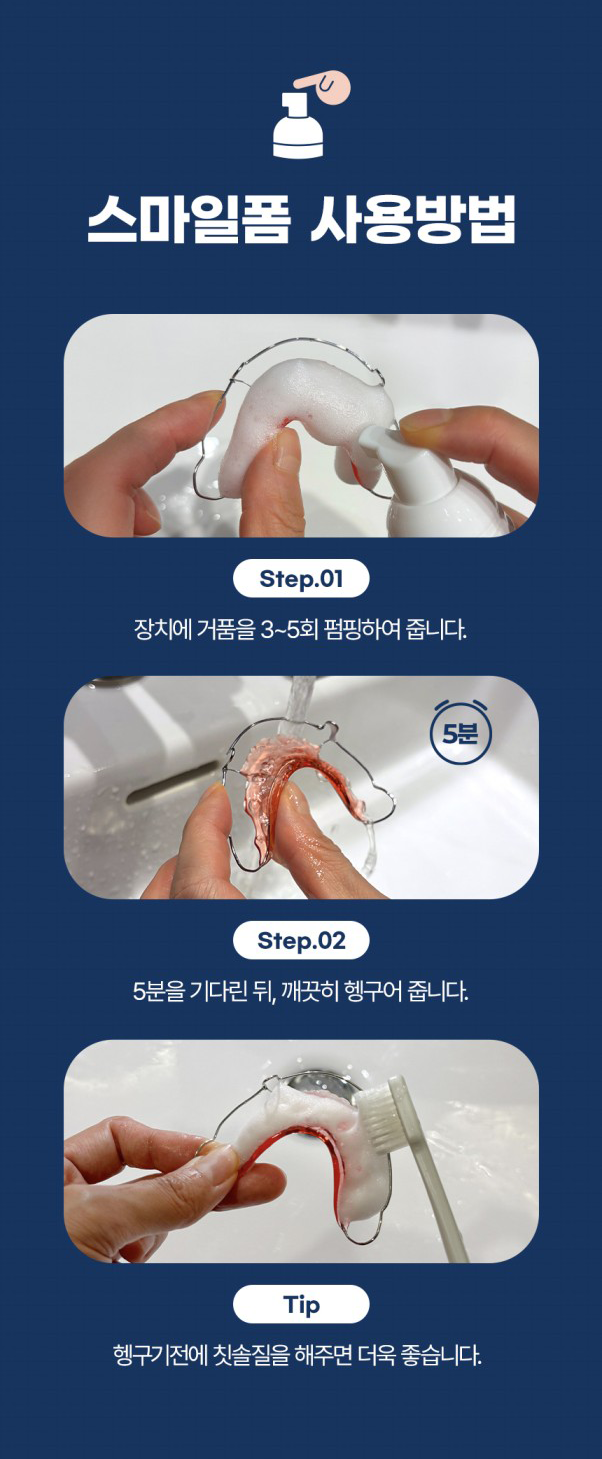 스마일폼 사용방법

Step.01

장치에 거품을 3~5회 펌핑하여 줍니다.

5분

Step.02

5분을 기다린 뒤, 깨끗히 헹구어 줍니다.

Tip

헹구기전에 칫솔질을 해주면 더욱 좋습니다.