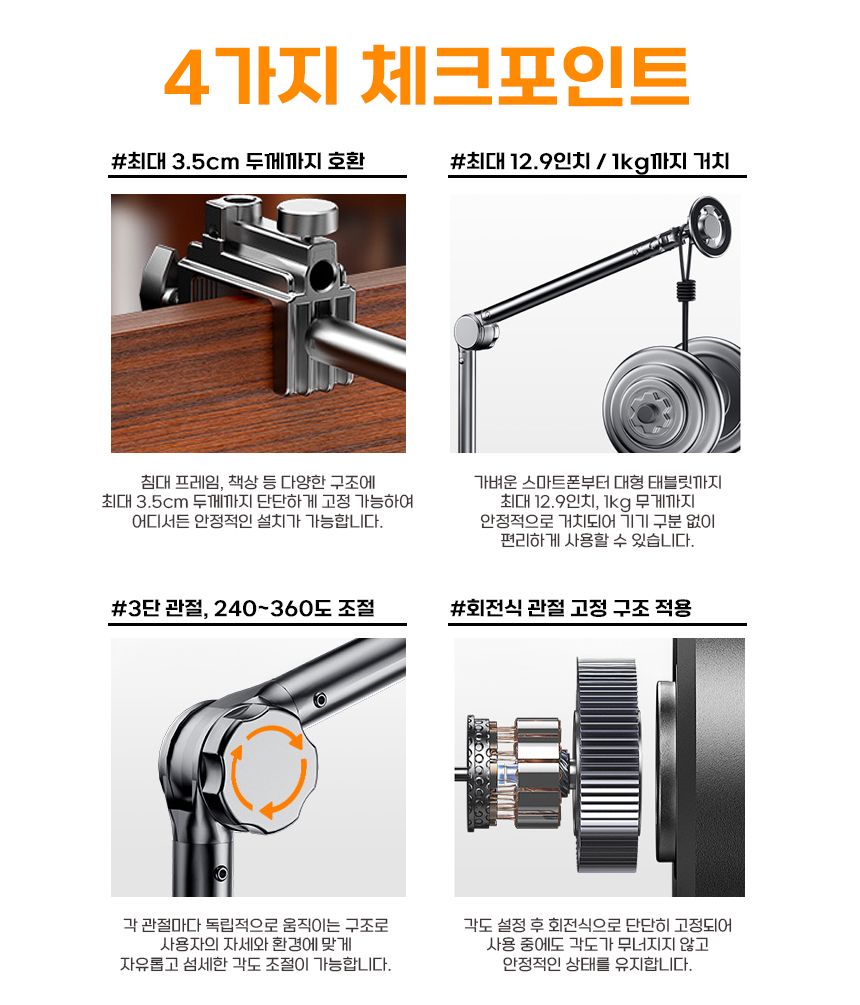 4가지 체크포인트

#최대 3.5cm 두께까지 호환

침대 프레임, 책상 등 다양한 구조에
최대 3.5cm 두께까지 단단하게 고정 가능하여
어디서든 안정적인 설치가 가능합니다.

#최대 12.9인치 / 1kg까지 거치

가벼운 스마트폰부터 대형 태블릿까지
최대 12.9인치, 1kg 무게까지
안정적으로 거치되어 기기 구분 없이
편리하게 사용할 수 있습니다.

#3단 관절, 240~360도 조절

각 관절마다 독립적으로 움직이는 구조로
사용자의 자세와 환경에 맞게
자유롭고 섬세한 각도 조절이 가능합니다.

#회전식 관절 고정 구조 적용

각도 설정 후 회전식으로 단단히 고정되어
사용 중에도 각도가 무너지지 않고
안정적인 상태를 유지합니다.