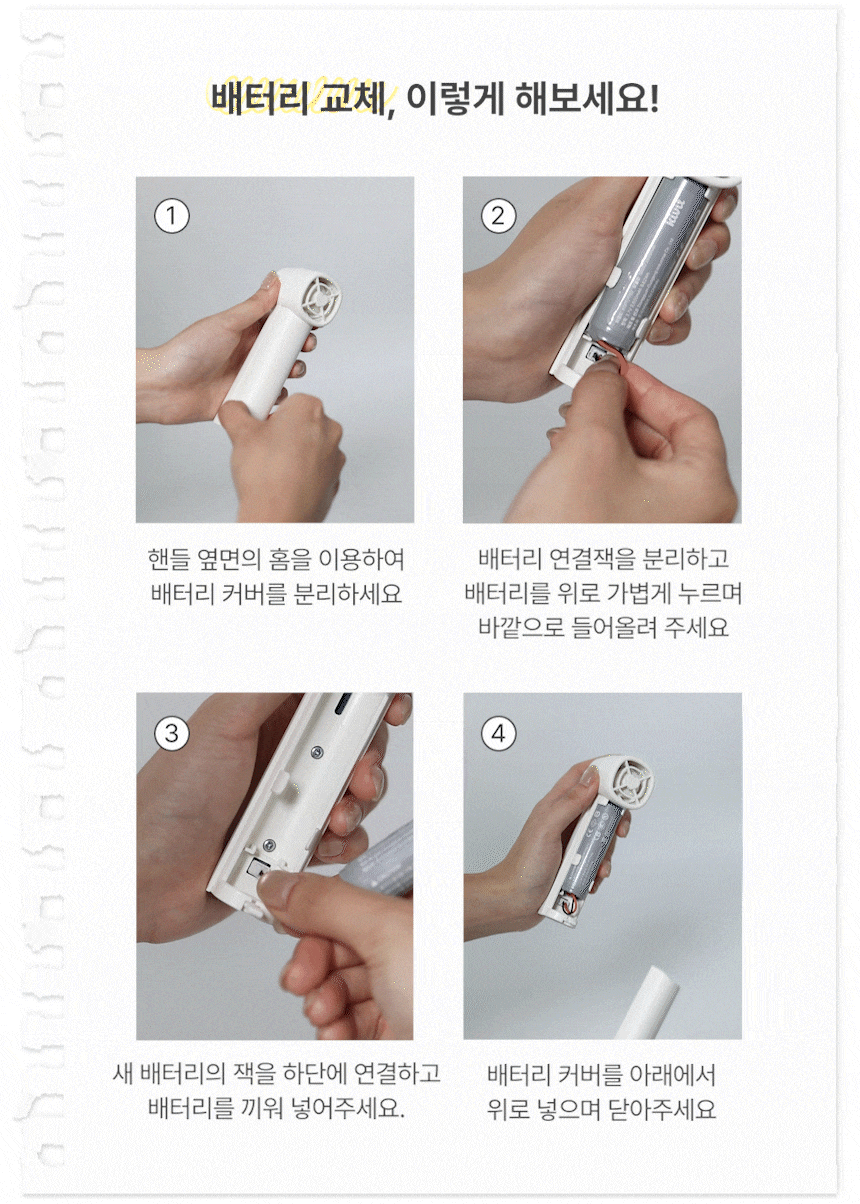 배터리 교체, 이렇게 해보세요!

1

핸들 옆면의 홈을 이용하여 배터리 커버를 분리하세요

2

배터리 연결잭을 분리하고 배터리를 위로 가볍게 누르며 바깥으로 들어올려 주세요

3

새 배터리의 잭을 하단에 연결하고 배터리를 끼워 넣어주세요.

4

배터리 커버를 아래에서 위로 넣으며 닫아주세요