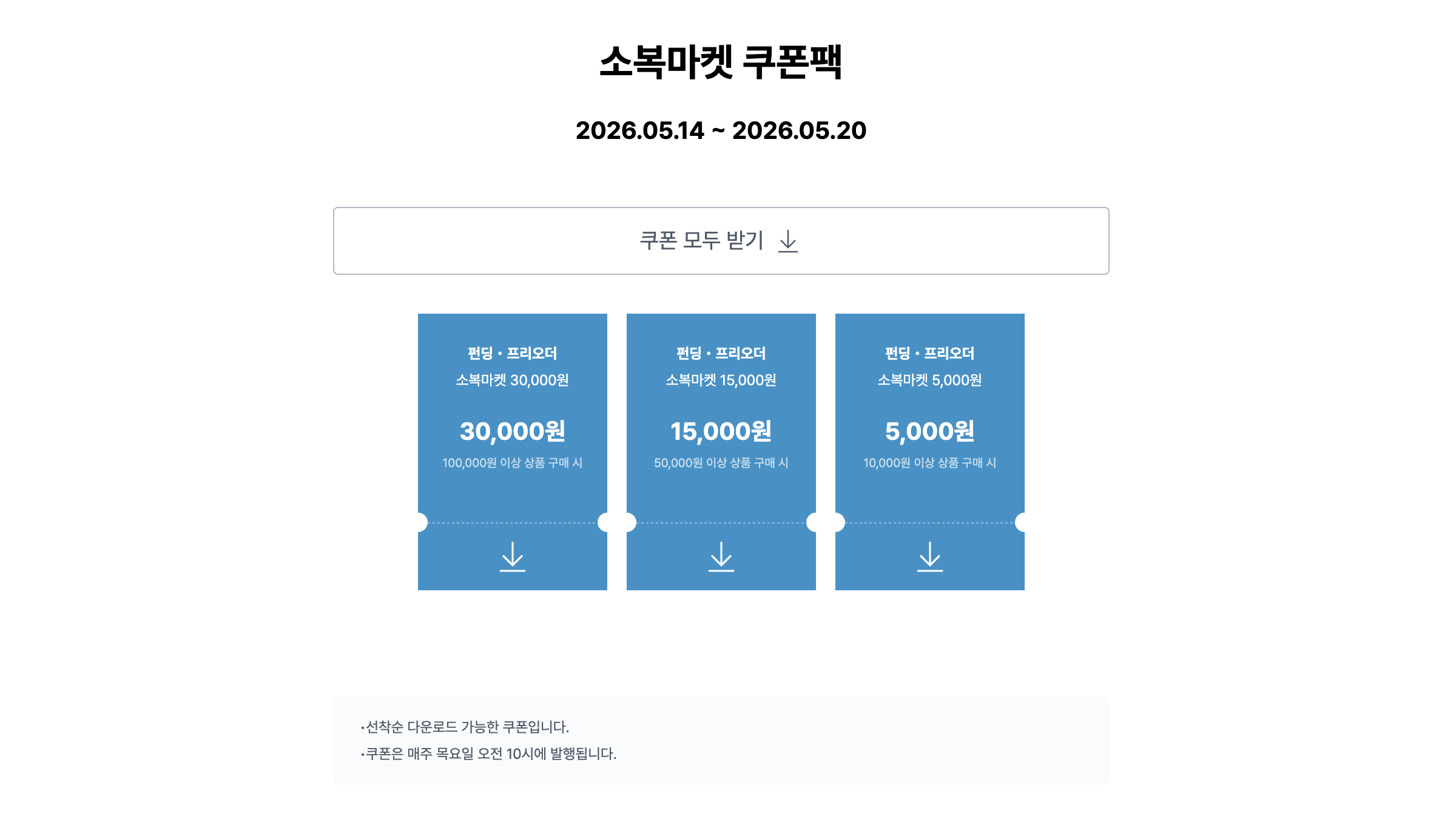 소복마켓 쿠폰팩

2026.05.14 ~ 2026.05.20

쿠폰 모두 받기

펀딩 · 프리오더
소복마켓 30,000원
30,000원
100,000원 이상 상품 구매 시

펀딩 · 프리오더
소복마켓 15,000원
15,000원
50,000원 이상 상품 구매 시

펀딩 · 프리오더
소복마켓 5,000원
5,000원
10,000원 이상 상품 구매 시

•선착순 다운로드 가능한 쿠폰입니다.
•쿠폰은 매주 목요일 오전 10시에 발행됩니다.