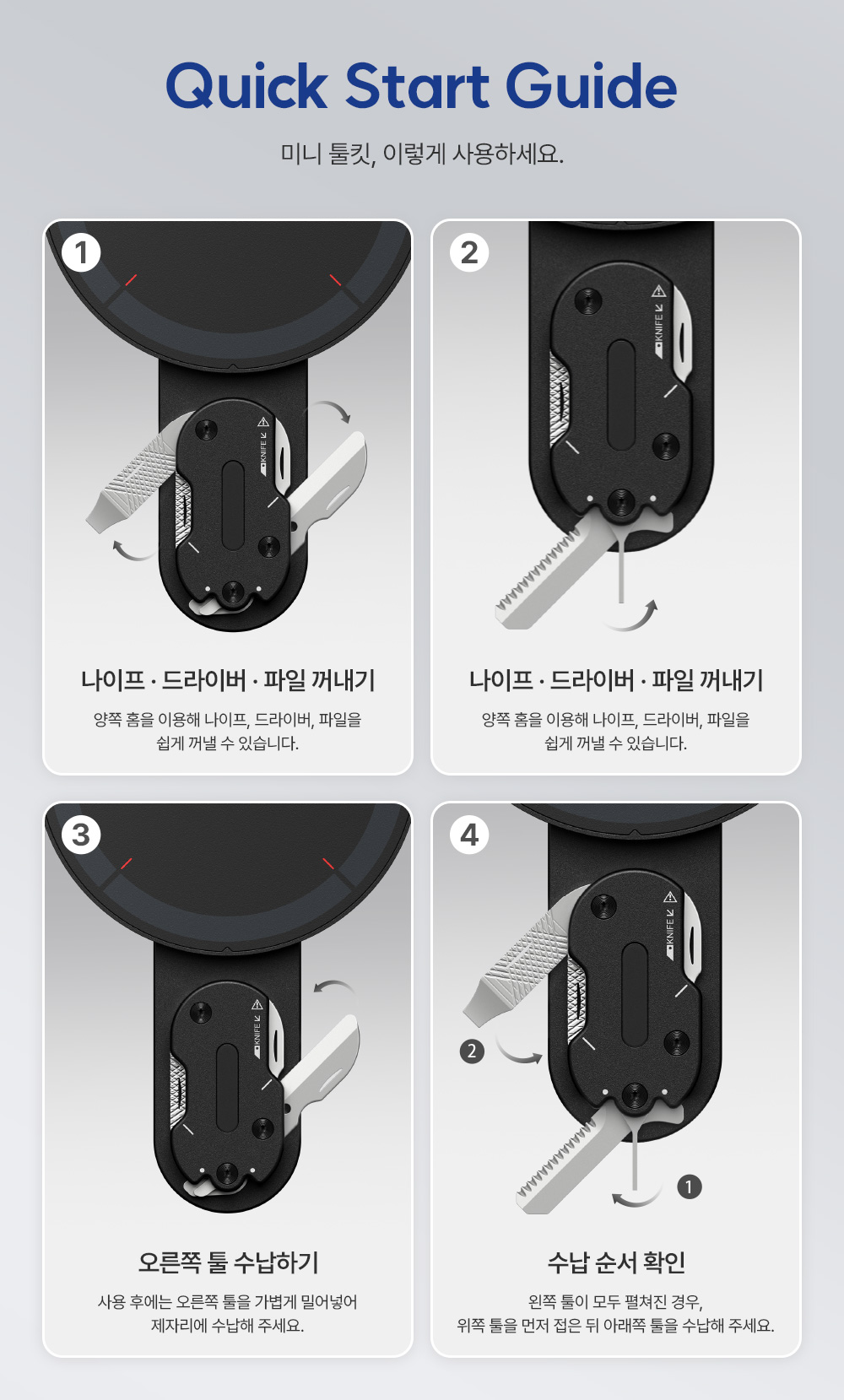 Quick Start Guide

미니 툴킷, 이렇게 사용하세요.

1

KNIFE

나이프 · 드라이버 · 파일 꺼내기

양쪽 홈을 이용해 나이프, 드라이버, 파일을 쉽게 꺼낼 수 있습니다.

2

KNIFE

나이프 · 드라이버 · 파일 꺼내기

양쪽 홈을 이용해 나이프, 드라이버, 파일을 쉽게 꺼낼 수 있습니다.

3

KNIFE

오른쪽 툴 수납하기

사용 후에는 오른쪽 툴을 가볍게 밀어넣어 제자리에 수납해 주세요.

4

KNIFE

2

1

수납 순서 확인

왼쪽 툴이 모두 펼쳐진 경우, 위쪽 툴을 먼저 접은 뒤 아래쪽 툴을 수납해 주세요.