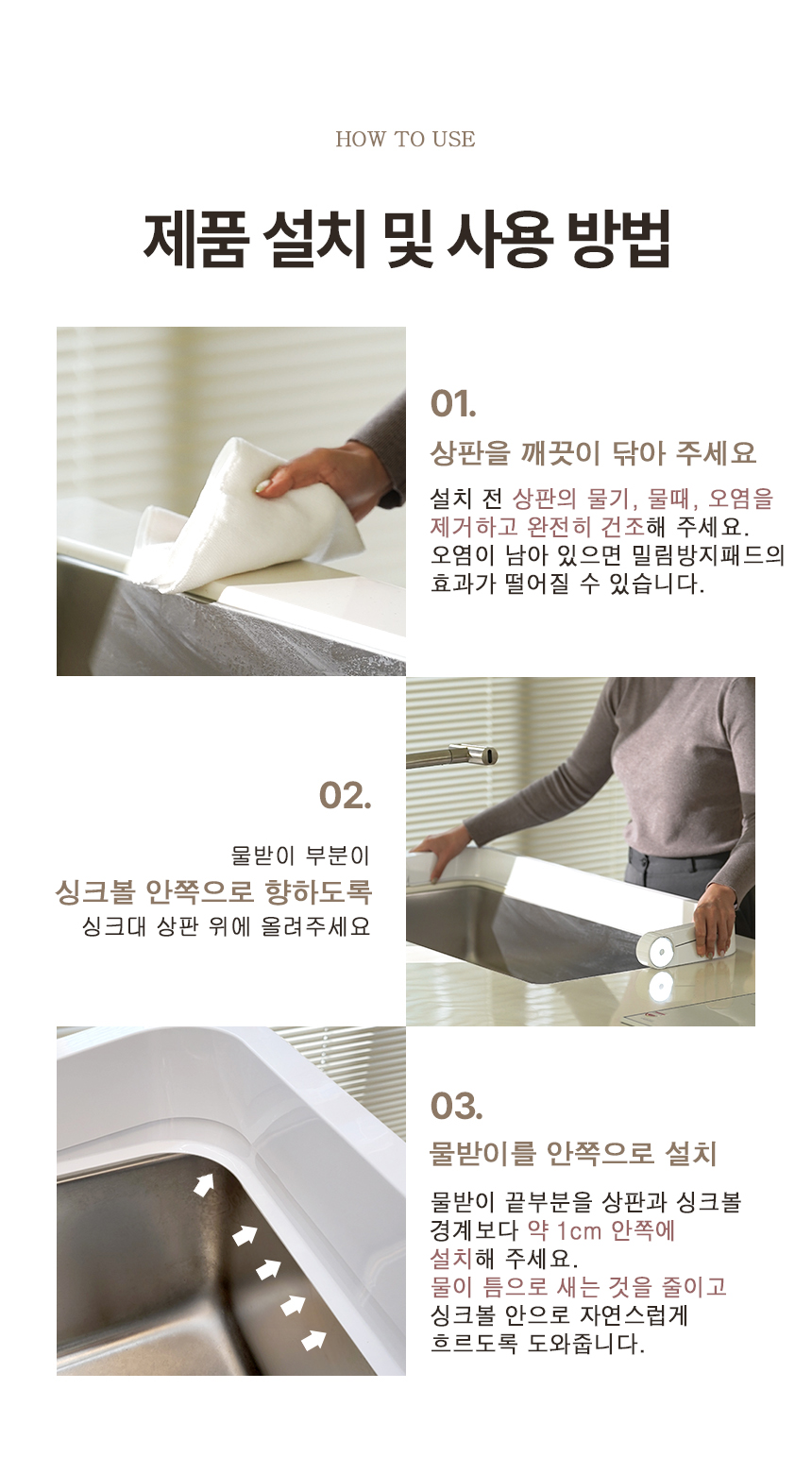 HOW TO USE

제품 설치 및 사용 방법

01.

상판을 깨끗이 닦아 주세요

설치 전 상판의 물기, 물때, 오염을 제거하고 완전히 건조해 주세요. 오염이 남아 있으면 밀림방지패드의 효과가 떨어질 수 있습니다.

02.

물받이 부분이
싱크볼 안쪽으로 향하도록
싱크대 상판 위에 올려주세요

03.

물받이를 안쪽으로 설치

물받이 끝부분을 상판과 싱크볼 경계보다 약 1cm 안쪽에 설치해 주세요.
물이 틈으로 새는 것을 줄이고 싱크볼 안으로 자연스럽게 흐르도록 도와줍니다.