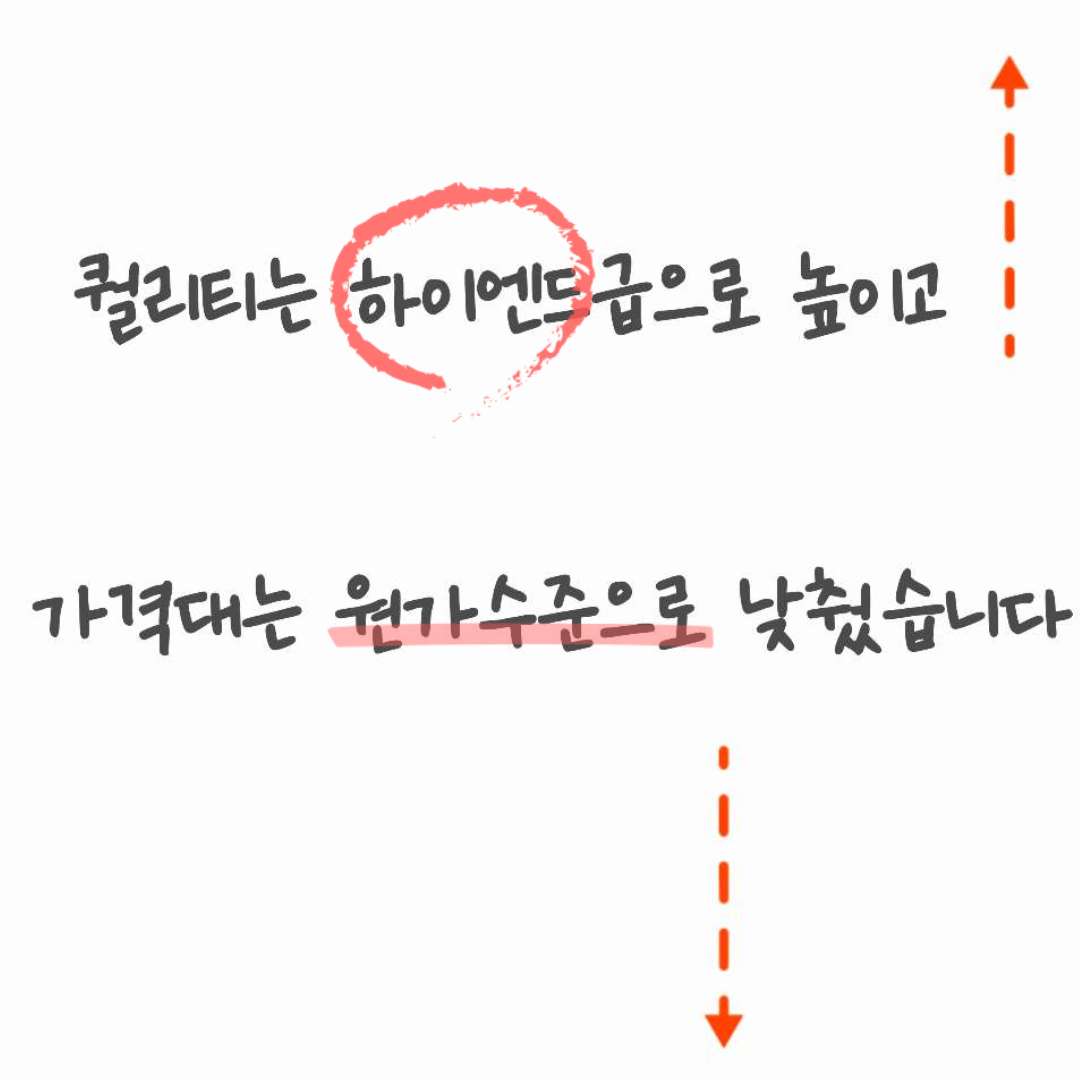 퀄리티는 하이엔드급으로 높이고

가격대는 원가수준으로 낮췄습니다