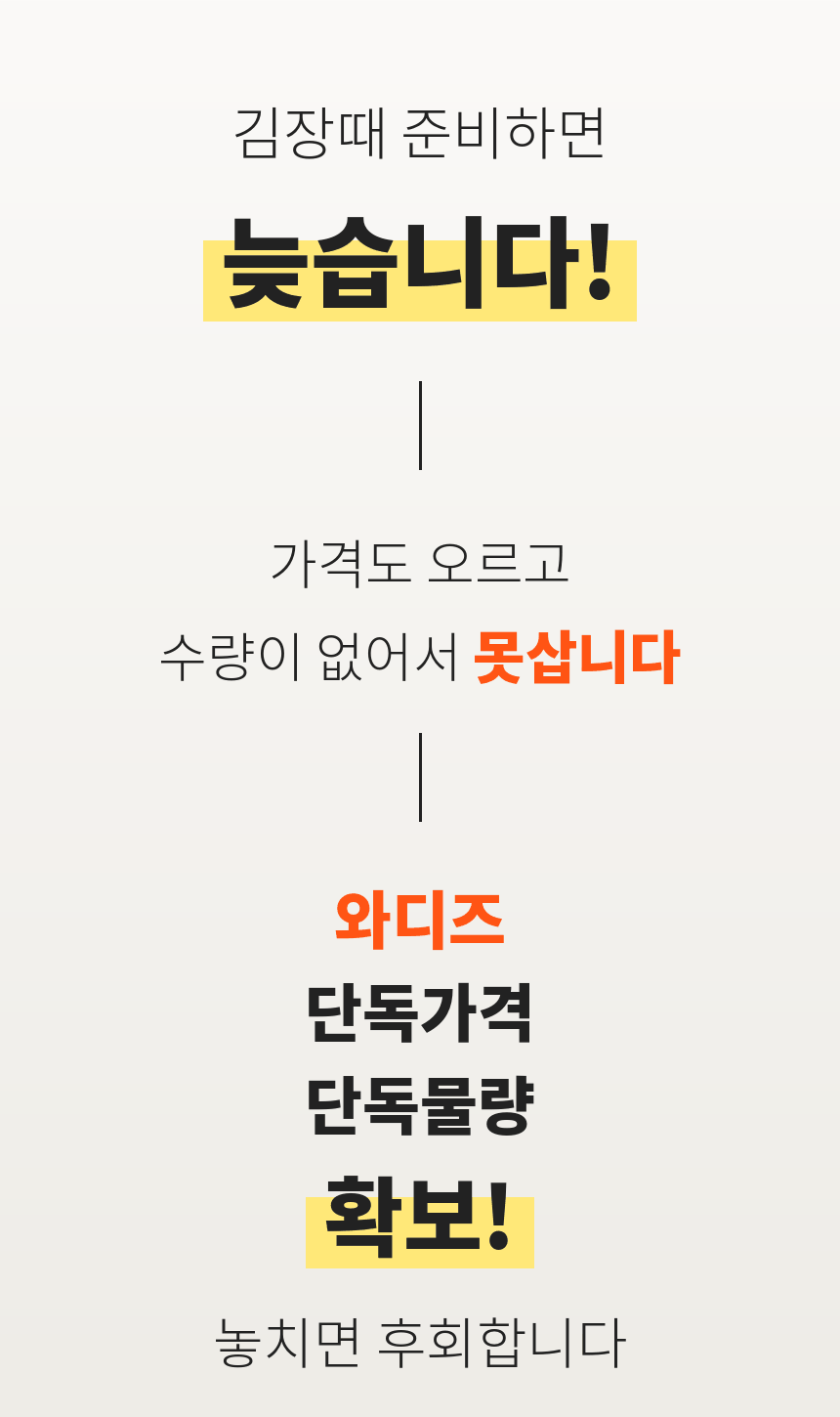 김장때 준비하면

늦습니다!

가격도 오르고

수량이 없어서 못삽니다

와디즈

단독가격

단독물량

확보!

놓치면 후회합니다