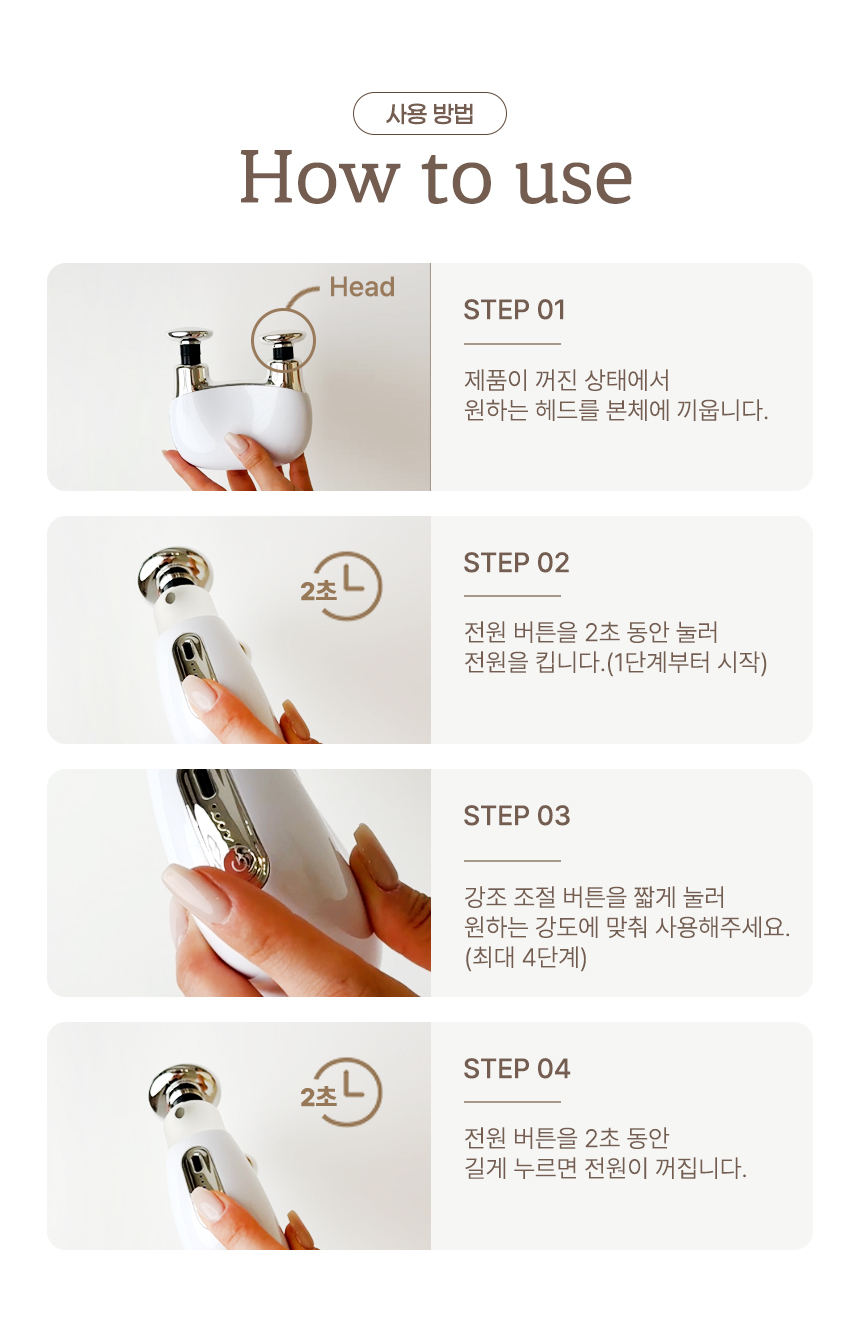 사용 방법

How to use

Head

STEP 01

제품이 꺼진 상태에서
원하는 헤드를 본체에 끼웁니다.

2초

STEP 02

전원 버튼을 2초 동안 눌러
전원을 킵니다.(1단계부터 시작)

STEP 03

강조 조절 버튼을 짧게 눌러
원하는 강도에 맞춰 사용해주세요.
(최대 4단계)

2초

STEP 04

전원 버튼을 2초 동안
길게 누르면 전원이 꺼집니다.