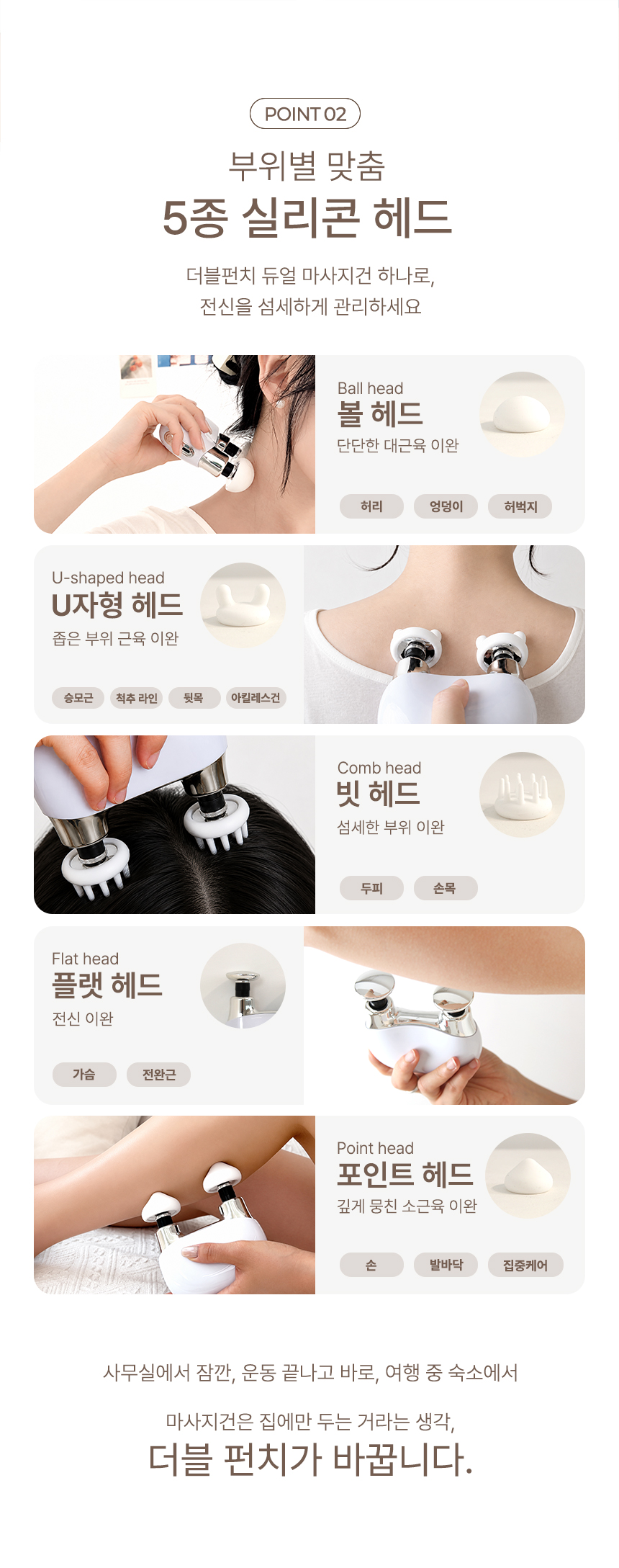 POINT 02

부위별 맞춤

5종 실리콘 헤드

더블펀치 듀얼 마사지건 하나로,
전신을 섬세하게 관리하세요

Ball head
볼 헤드
단단한 대근육 이완

허리
엉덩이
허벅지

U-shaped head
U자형 헤드
좁은 부위 근육 이완

승모근
척추 라인
뒷목
아킬레스건

Comb head
빗 헤드
섬세한 부위 이완

두피
손목

Flat head
플랫 헤드
전신 이완

가슴
전완근

Point head
포인트 헤드
깊게 뭉친 소근육 이완

손
발바닥
집중케어

사무실에서 잠깐, 운동 끝나고 바로, 여행 중 숙소에서

마사지건은 집에만 두는 거라는 생각,
더블 펀치가 바꿉니다.